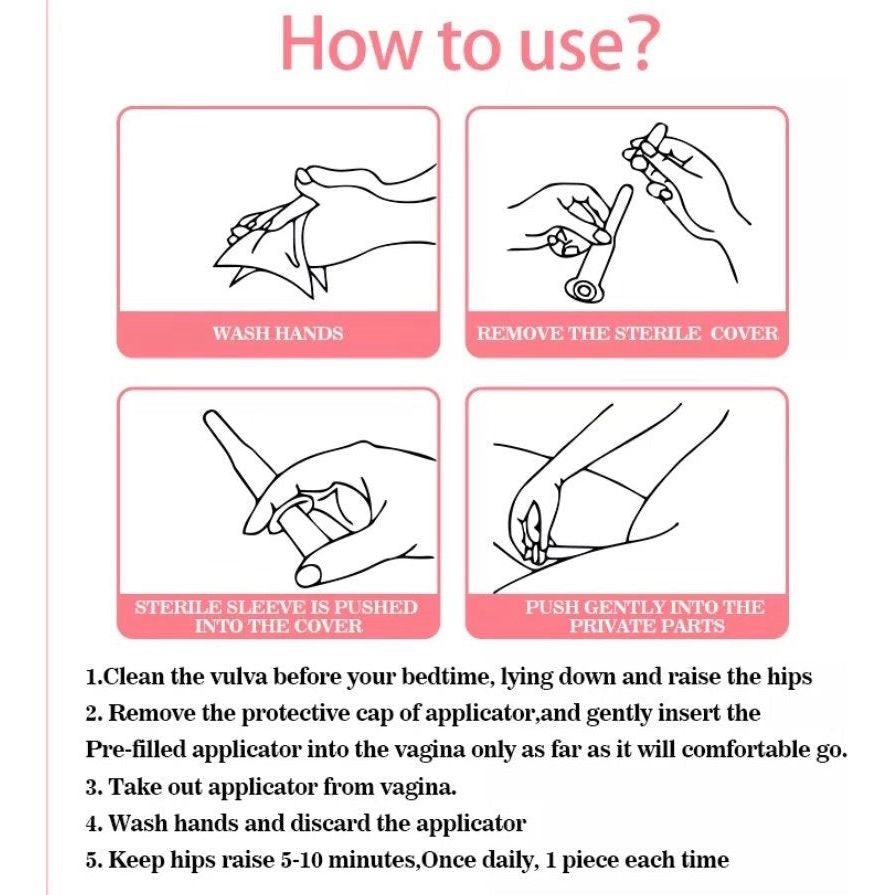 How to use?

WASH HANDS

REMOVE THE STERILE COVER

STERILE SLEEVE IS PUSHED INTO THE COVER

PUSH GENTLY INTO THE PRIVATE PARTS

1.Clean the vulva before your bedtime, lying down and raise the hips
2. Remove the protective cap of applicator,and gently insert the Pre-filled applicator into the vagina only as far as it will comfortable go.
3. Take out applicator from vagina.
4. Wash hands and discard the applicator
5. Keep hips raise 5-10 minutes,Once daily, 1 piece each time